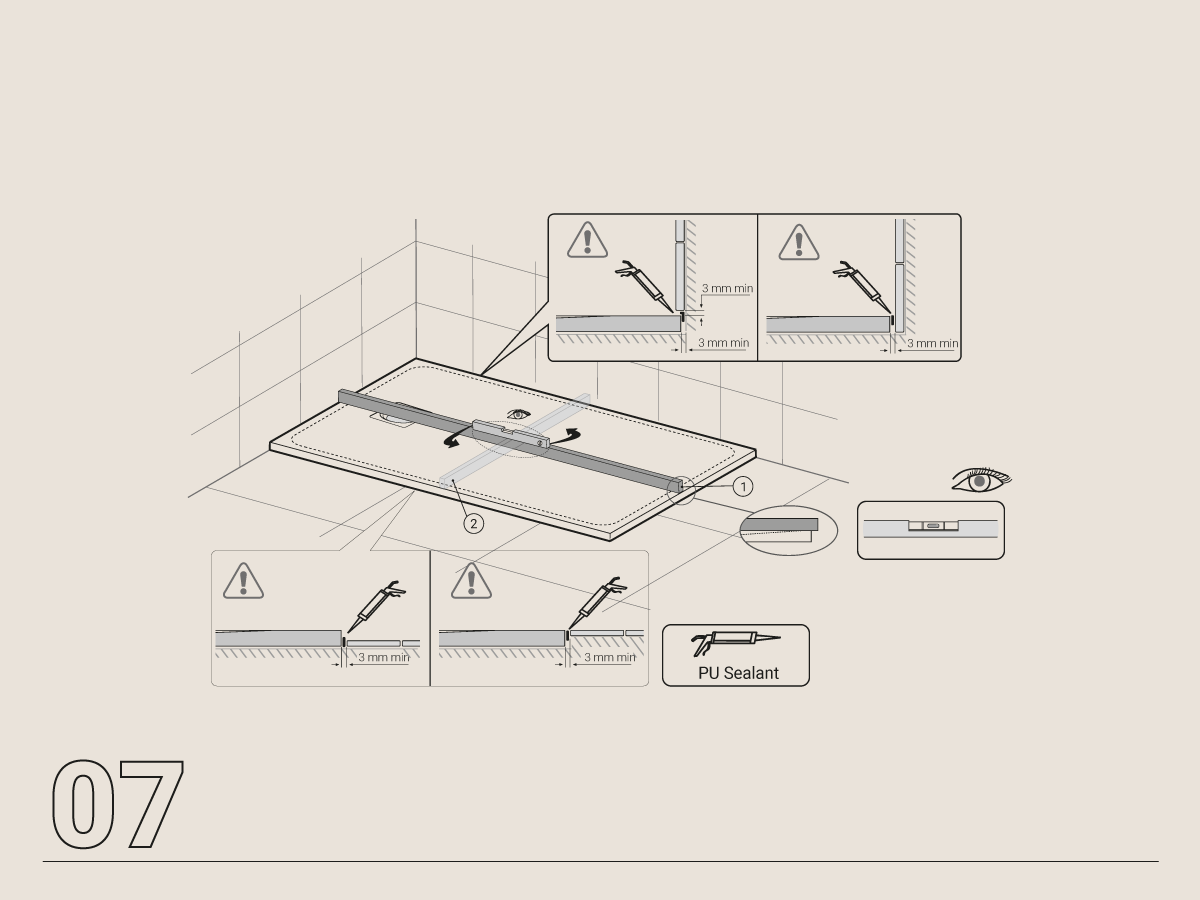 3 mm min
3 mm min
3 mm min
1
2
3 mm min
3 mm min
PU Sealant
07